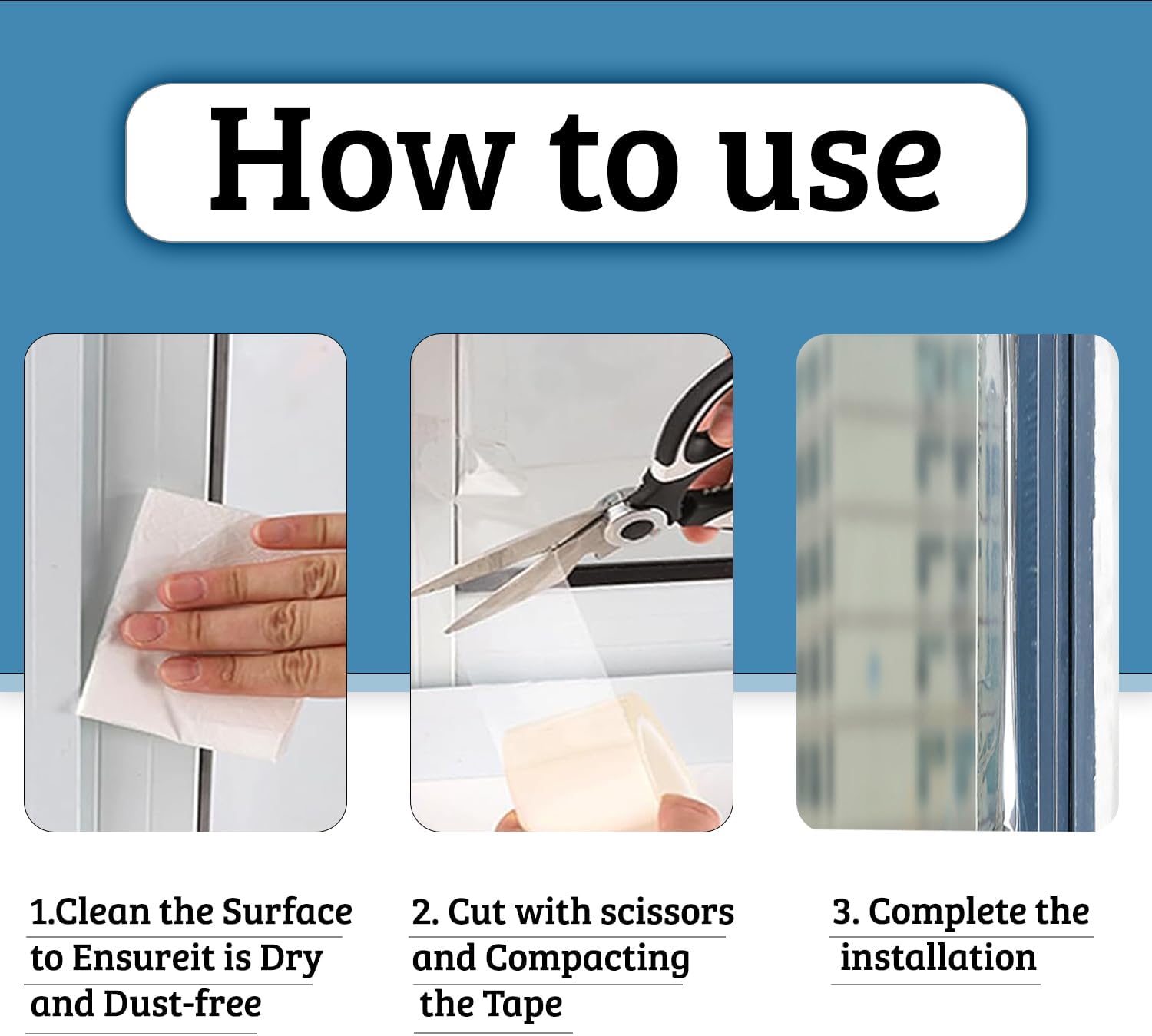 How to use

1.Clean the Surface to Ensureit is Dry and Dust-free

2. Cut with scissors and Compacting the Tape

3. Complete the installation